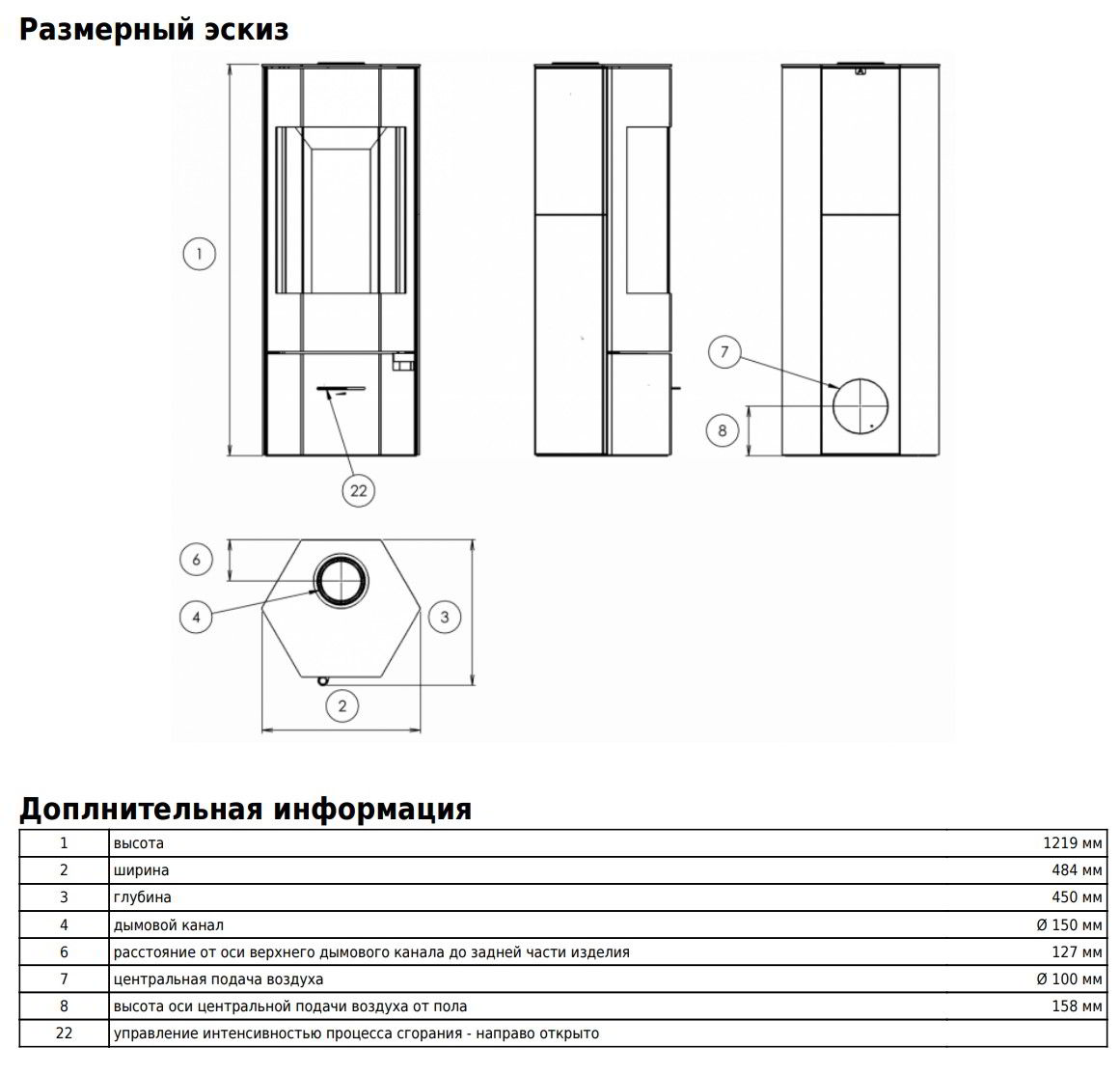 Размерный эскиз

1

22

7

8

6

4

3

2

Доплнительная информация

| 1 | высота | 1219 мм |
|---|---|---|
| 2 | ширина | 484 мм |
| 3 | глубина | 450 мм |
| 4 | дымовой канал | Ø 150 мм |
| 6 | расстояние от оси верхнего дымового канала до задней части изделия | 127 мм |
| 7 | центральная подача воздуха | Ø 100 мм |
| 8 | высота оси центральной подачи воздуха от пола | 158 мм |
| 22 | управление интенсивностью процесса сгорания - направо открыто | |